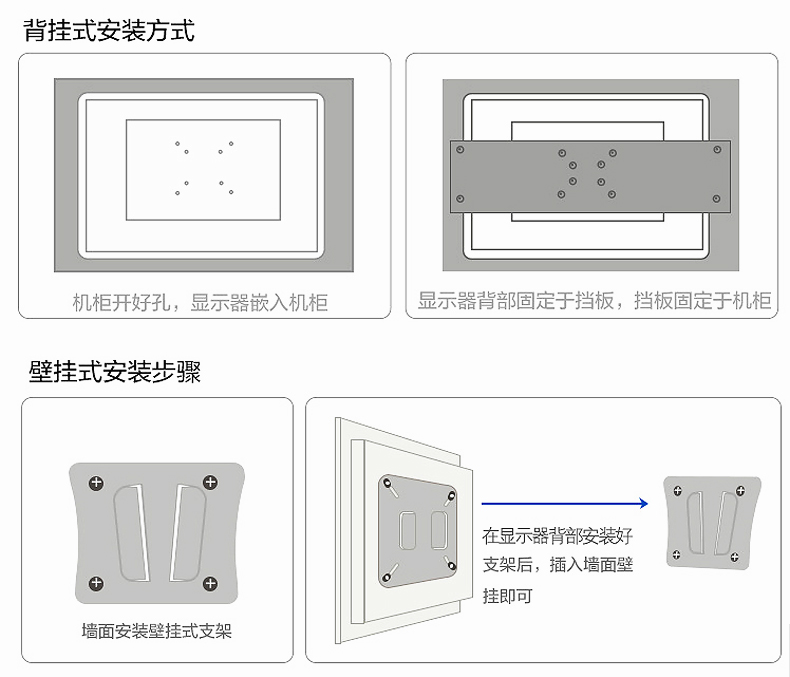 背挂式安装方式

机柜开好孔，显示器嵌入机柜

显示器背部固定于挡板，挡板固定于机柜

壁挂式安装步骤

墙面安装壁挂式支架

在显示器背部安装好支架后，插入墙面壁挂即可